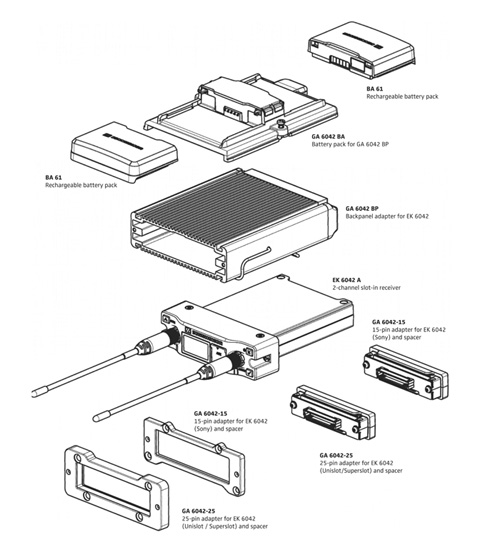 BA 61
Rechargeable battery pack

GA 6042 BA
Battery pack for GA 6042 BP

BA 61
Rechargeable battery pack

GA 6042 BP
Backpanel adapter for EK 6042

EK 6042 A
2-channel slot-in receiver

GA 6042-15
15-pin adapter for EK 6042 (Sony) and spacer

GA 6042-15
15-pin adapter for EK 6042 (Sony) and spacer

GA 6042-25
25-pin adapter for EK 6042 (Unislot/Superslot) and spacer

GA 6042-25
25-pin adapter for EK 6042 (Unislot / Superslot) and spacer